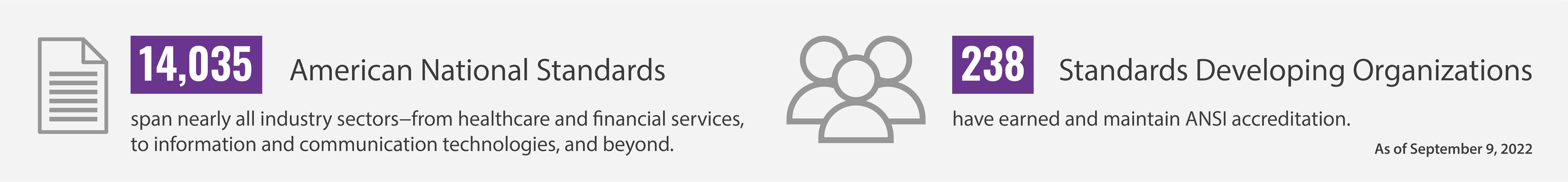 14,035 American National Standards

span nearly all industry sectors–from healthcare and financial services, to information and communication technologies, and beyond.

238 Standards Developing Organizations

have earned and maintain ANSI accreditation.

As of September 9, 2022